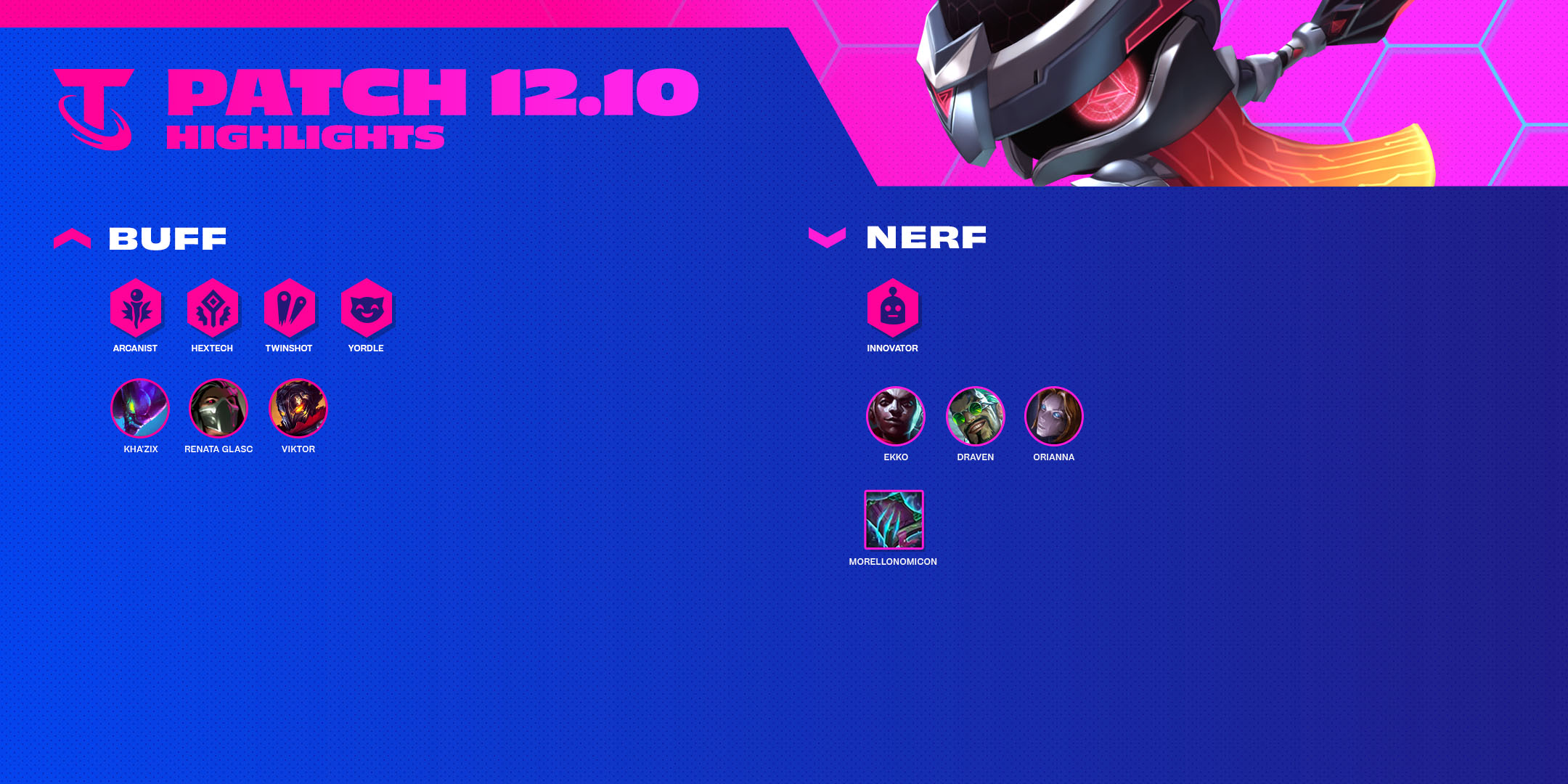 PATCH 12.10
HIGHLIGHTS

BUFF

ARCANIST HEXTECH TWINSHOT YORDLE

KHA'ZIX RENATA GLASC VIKTOR

NERF

INNOVATOR

EKKO DRAVEN ORIANNA

MORELLONOMICON